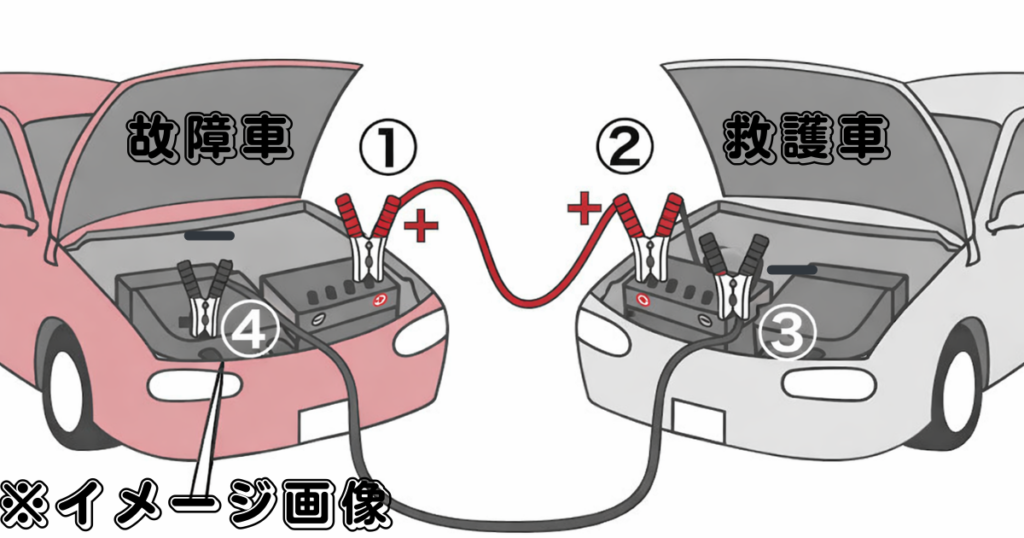 故障車

①

+

②

+

救護車

④

③

※イメージ画像